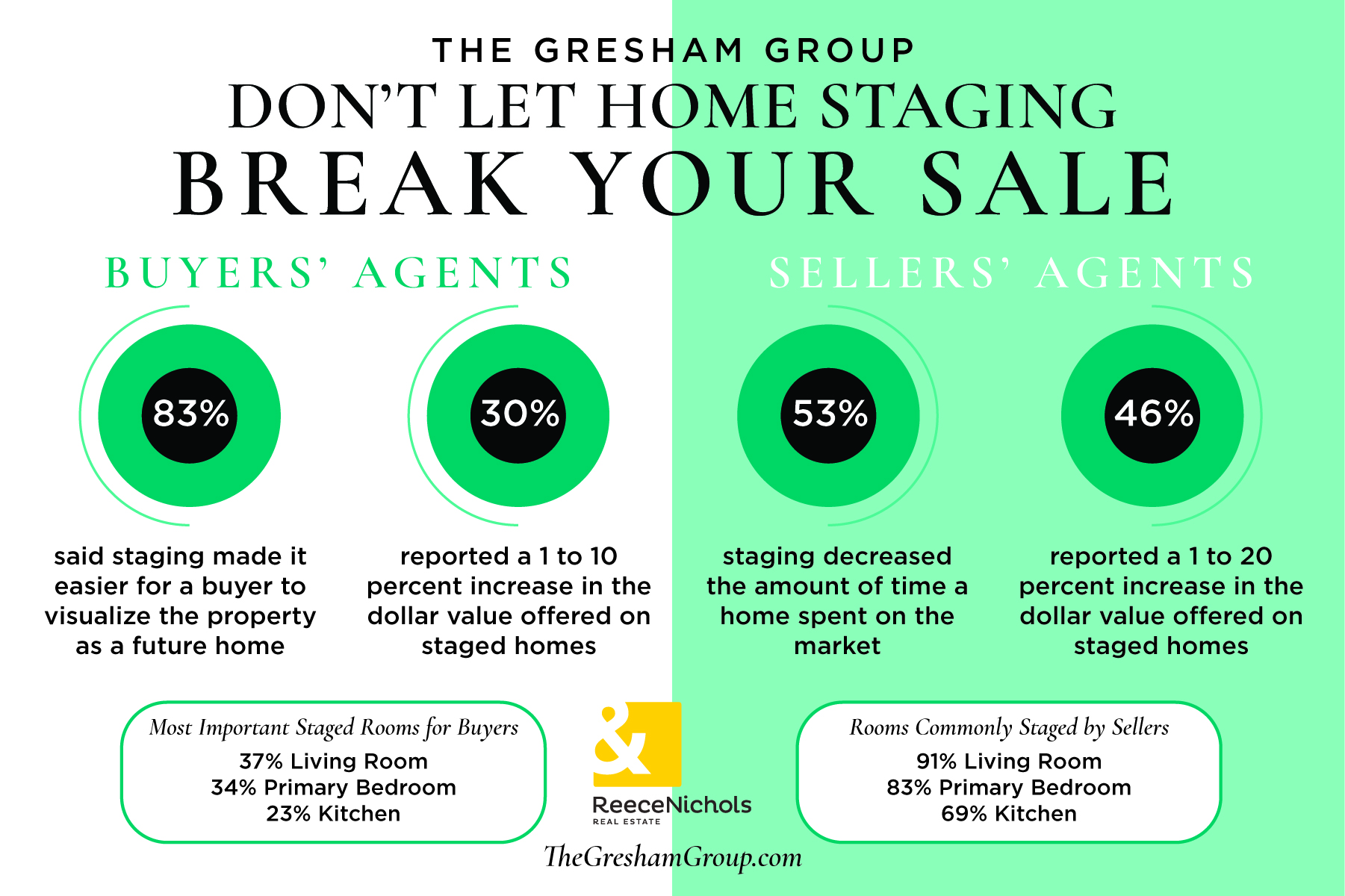 THE GRESHAM GROUP

DON'T LET HOME STAGING
BREAK YOUR SALE

BUYERS' AGENTS

83%

said staging made it easier for a buyer to visualize the property as a future home

30%

reported a 1 to 10 percent increase in the dollar value offered on staged homes

SELLERS' AGENTS

53%

staging decreased the amount of time a home spent on the market

46%

reported a 1 to 20 percent increase in the dollar value offered on staged homes

Most Important Staged Rooms for Buyers
37% Living Room
34% Primary Bedroom
23% Kitchen

&
ReeceNichols
REAL ESTATE

Rooms Commonly Staged by Sellers
91% Living Room
83% Primary Bedroom
69% Kitchen

TheGreshamGroup.com